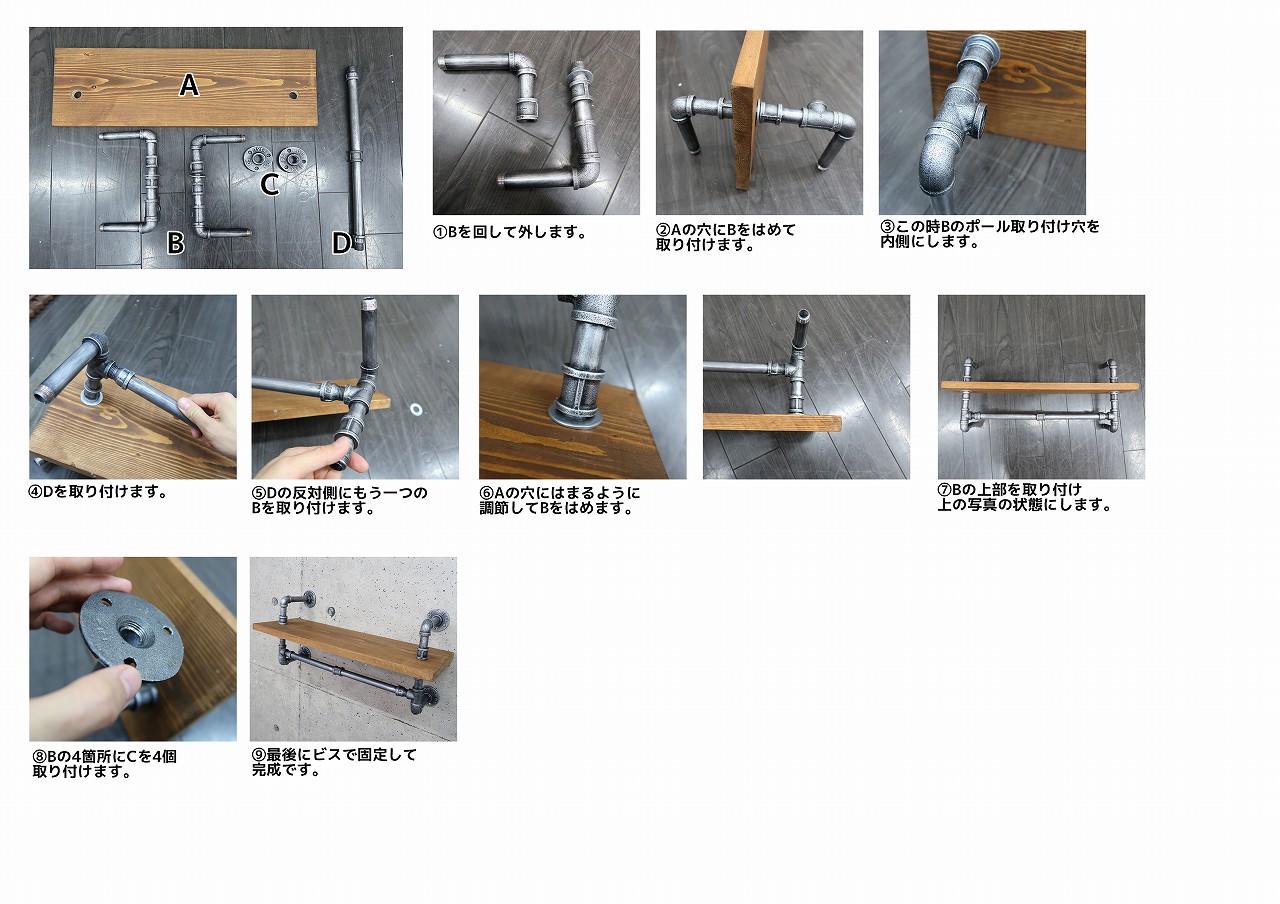 A

B

C

D

①Bを回して外します。

②Aの穴にBをはめて取り付けます。

③この時Bのポール取り付け穴を内側にします。

④Dを取り付けます。

⑤Dの反対側にもう一つのBを取り付けます。

⑥Aの穴にはまるように調節してBをはめます。

⑦Bの上部を取り付け上の写真の状態にします。

⑧Bの4箇所にCを4個取り付けます。

⑨最後にビスで固定して完成です。