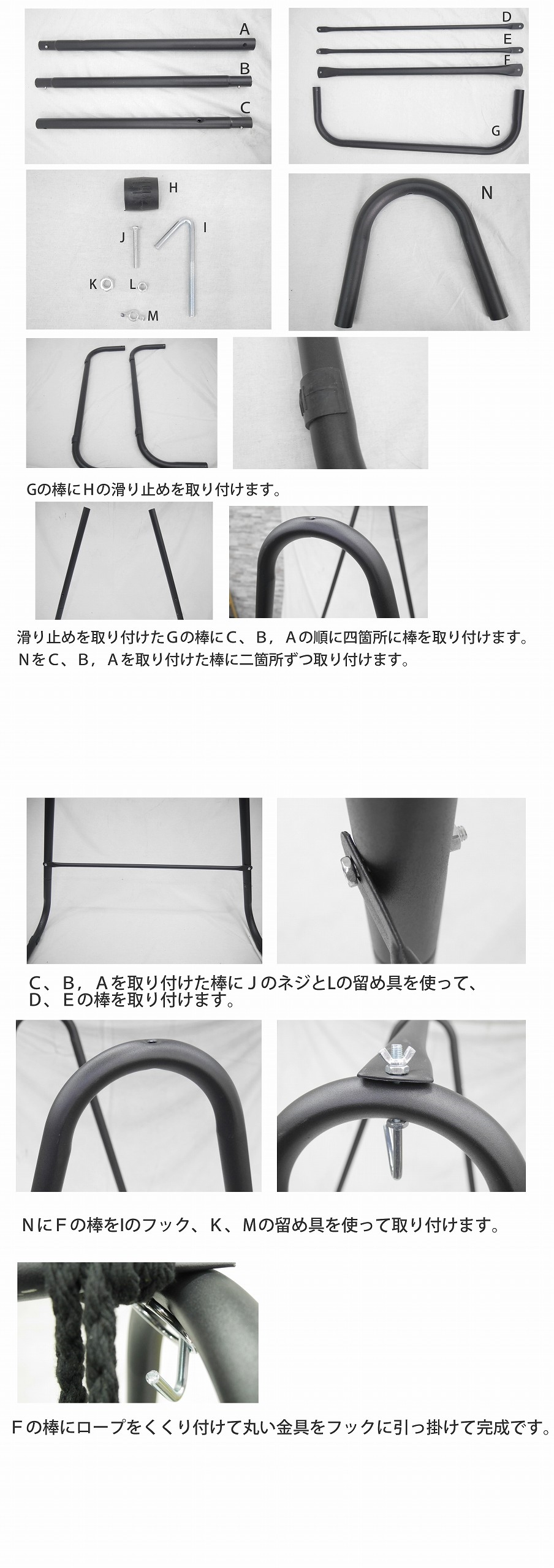 A
B
C

D
E
F
G

H
J
I
K
L
M

N

Gの棒にHの滑り止めを取り付けます。

滑り止めを取り付けたGの棒にC、B，Aの順に四箇所に棒を取り付けます。
NをC、B，Aを取り付けた棒に二箇所ずつ取り付けます。

C、B，Aを取り付けた棒にＪのネジとLの留め具を使って、
D、Eの棒を取り付けます。

NにＦの棒をIのフック、K、Mの留め具を使って取り付けます。

Ｆの棒にロープをくくり付けて丸い金具をフックに引っ掛けて完成です。