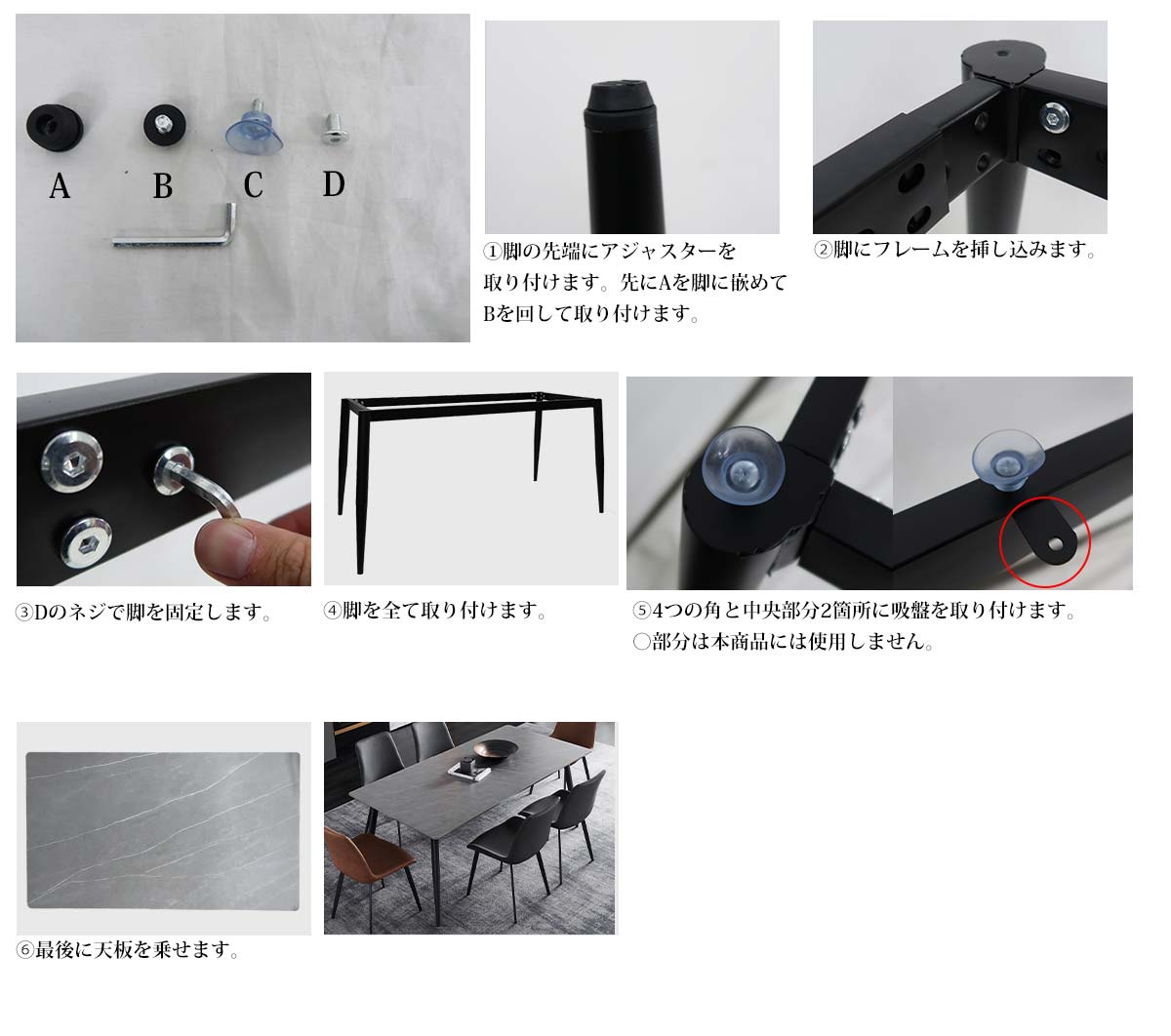 A B C D

①脚の先端にアジャスターを取り付けます。先にAを脚に嵌めてBを回して取り付けます。

②脚にフレームを挿し込みます。

③Dのネジで脚を固定します。

④脚を全て取り付けます。

⑤4つの角と中央部分2箇所に吸盤を取り付けます。
○部分は本商品には使用しません。

⑥最後に天板を乗せます。