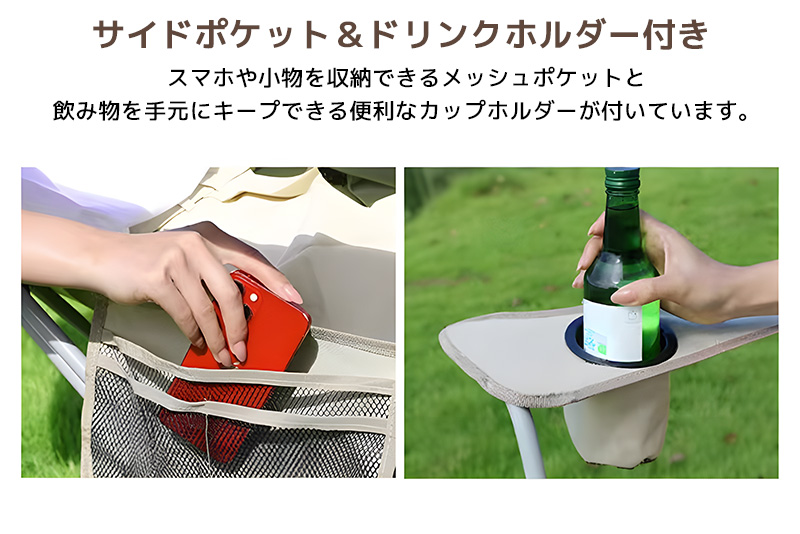 サイドポケット＆ドリンクホルダー付き

スマホや小物を収納できるメッシュポケットと
飲み物を手元にキープできる便利なカップホルダーが付いています。