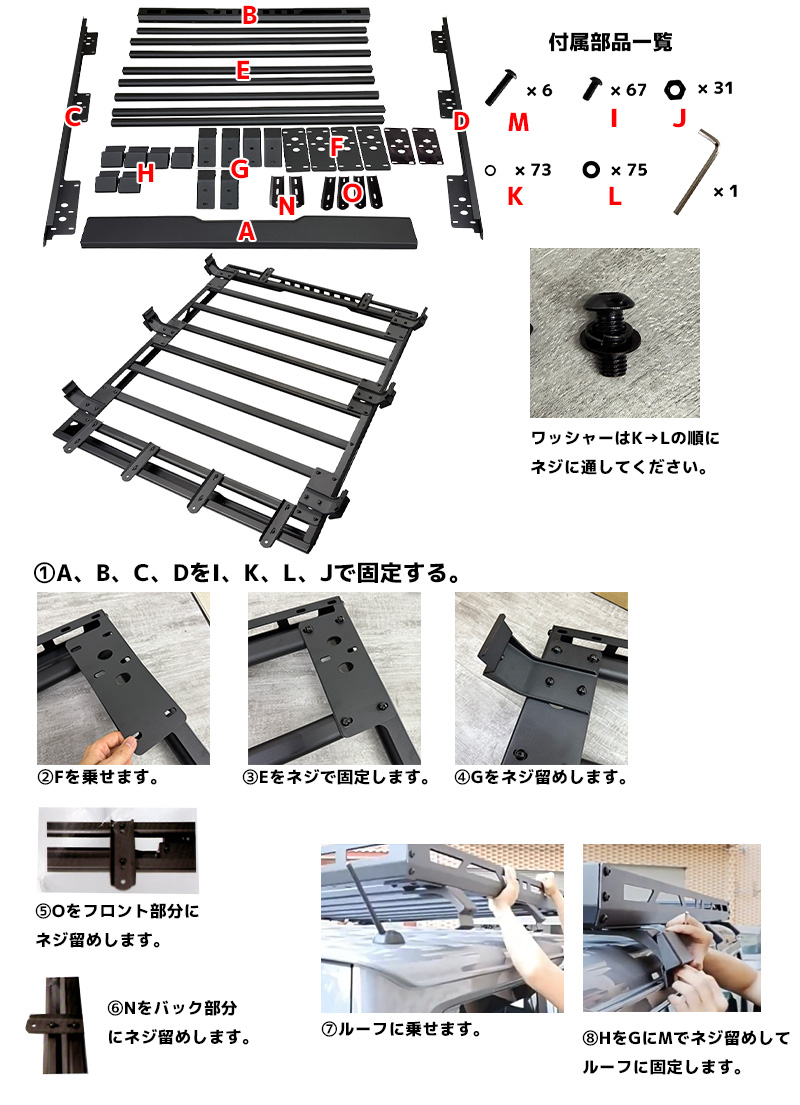 B

E

C

D

H

G

F

N

O

A

付属部品一覧

× 6
M

× 67
I

× 31
J

× 73
K

× 75
L

× 1

ワッシャーはK→Lの順にネジに通してください。

①A、B、C、DをI、K、L、Jで固定する。

②Fを乗せます。

③Eをネジで固定します。

④Gをネジ留めします。

⑤Oをフロント部分にネジ留めします。

⑥Nをバック部分にネジ留めします。

⑦ルーフに乗せます。

⑧HをGにMでネジ留めしてルーフに固定します。