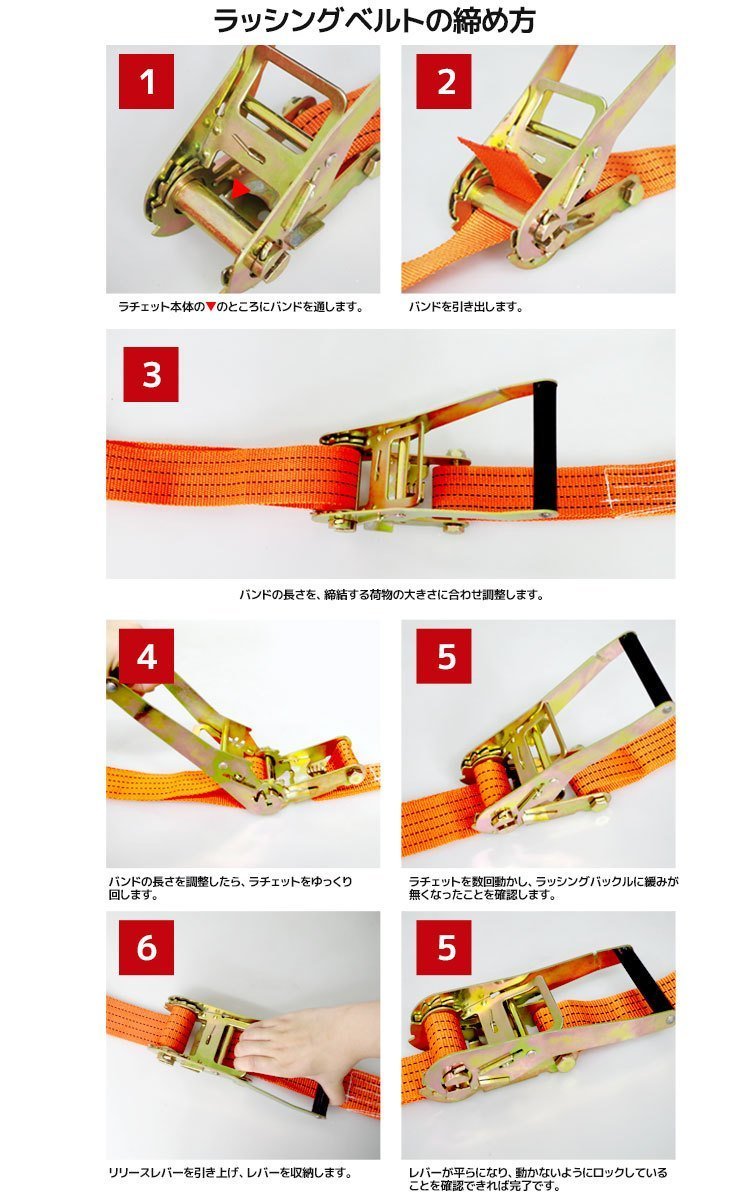 ラッシングベルトの締め方

1

ラチェット本体の▼のところにバンドを通します。

2

バンドを引き出します。

3

バンドの長さを、締結する荷物の大きさに合わせ調整します。

4

バンドの長さを調整したら、ラチェットをゆっくり回します。

5

ラチェットを数回動かし、ラッシングバックルに緩みが無くなったことを確認します。

6

リリースレバーを引き上げ、レバーを収納します。

5

レバーが平らになり、動かないようにロックしていることを確認できれば完了です。