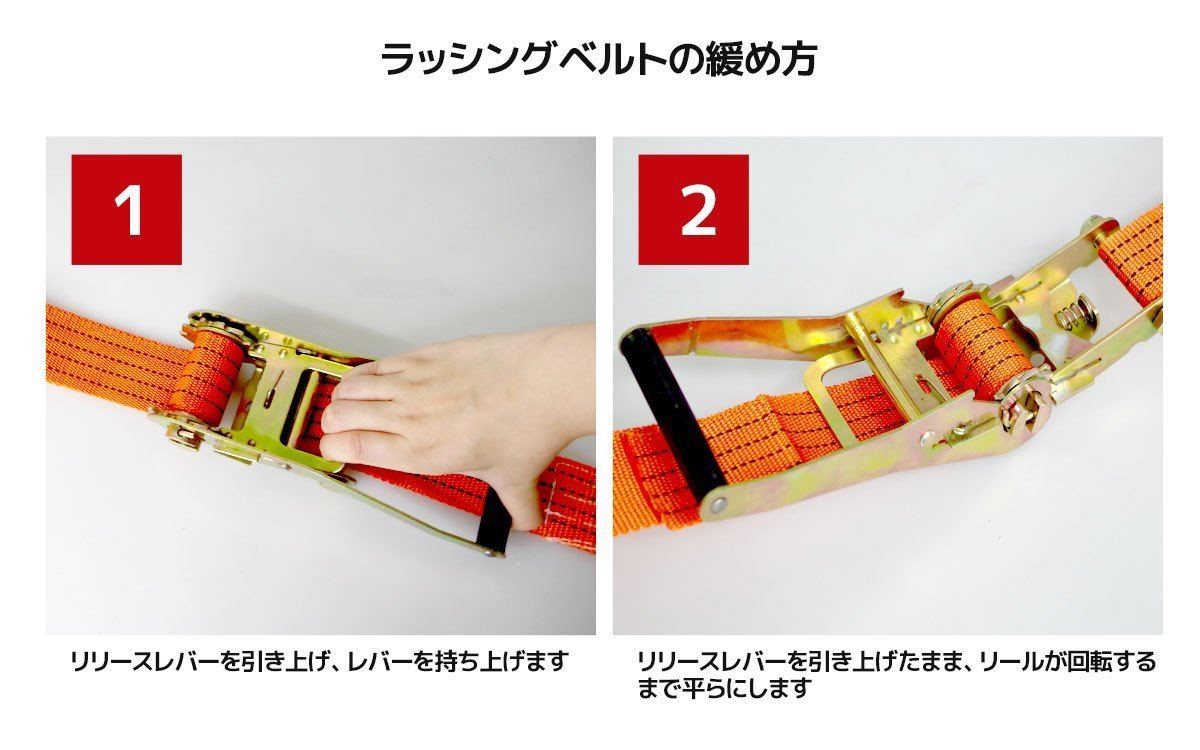 ラッシングベルトの緩め方

1

リリースレバーを引き上げ、レバーを持ち上げます

2

リリースレバーを引き上げたまま、リールが回転するまで平らにします