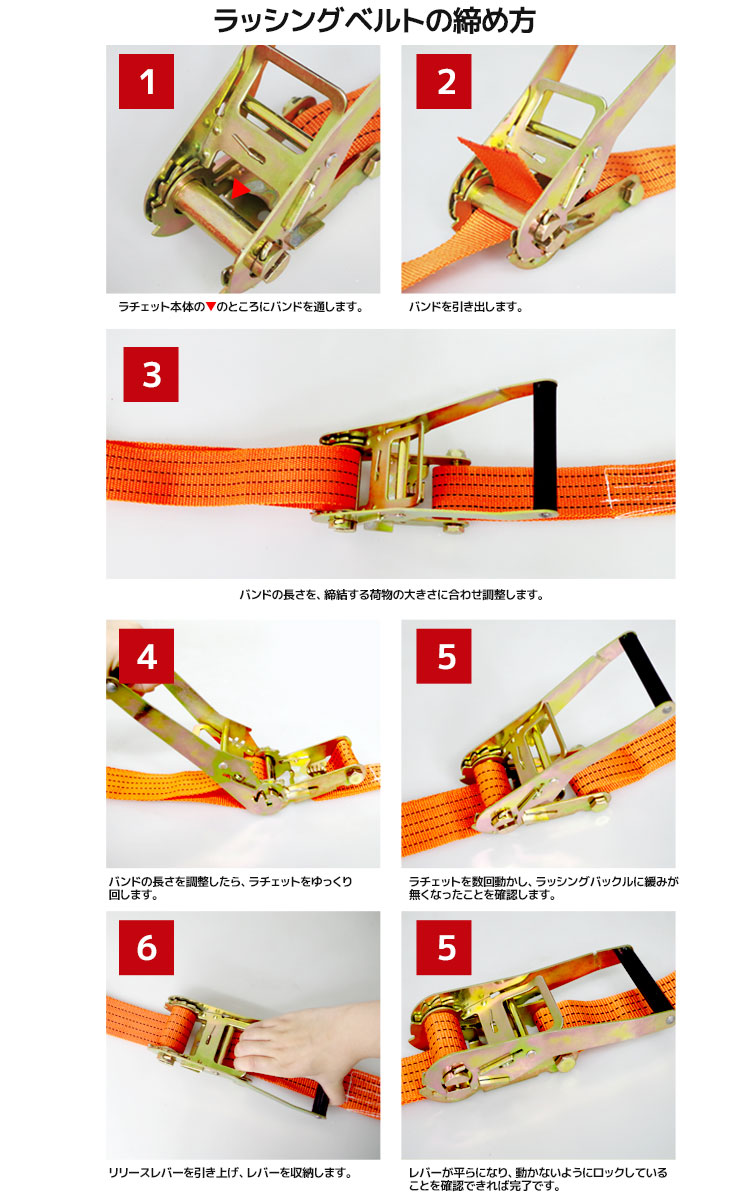 ラッシングベルトの締め方

1

ラチェット本体の▼のところにバンドを通します。

2

バンドを引き出します。

3

バンドの長さを、締結する荷物の大きさに合わせ調整します。

4

バンドの長さを調整したら、ラチェットをゆっくり回します。

5

ラチェットを数回動かし、ラッシングバックルに緩みが無くなったことを確認します。

6

リリースレバーを引き上げ、レバーを収納します。

5

レバーが平らになり、動かないようにロックしていることを確認できれば完了です。