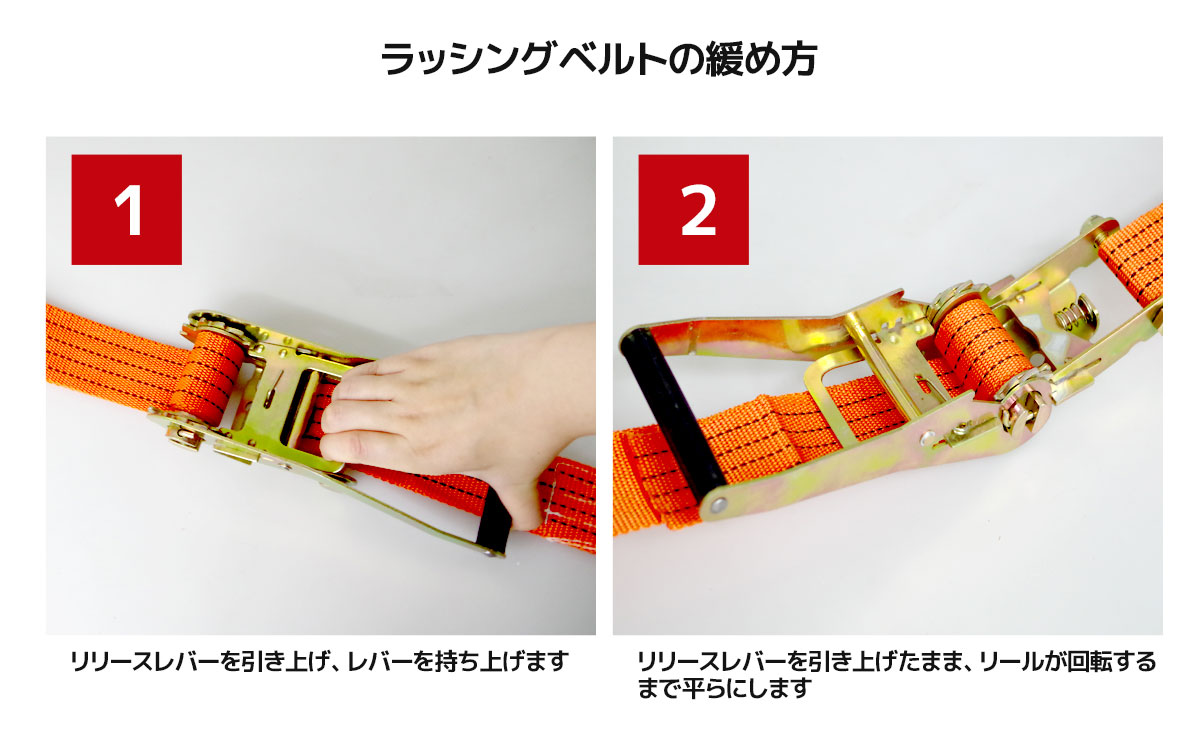 ラッシングベルトの緩め方

1

リリースレバーを引き上げ、レバーを持ち上げます

2

リリースレバーを引き上げたまま、リールが回転するまで平らにします