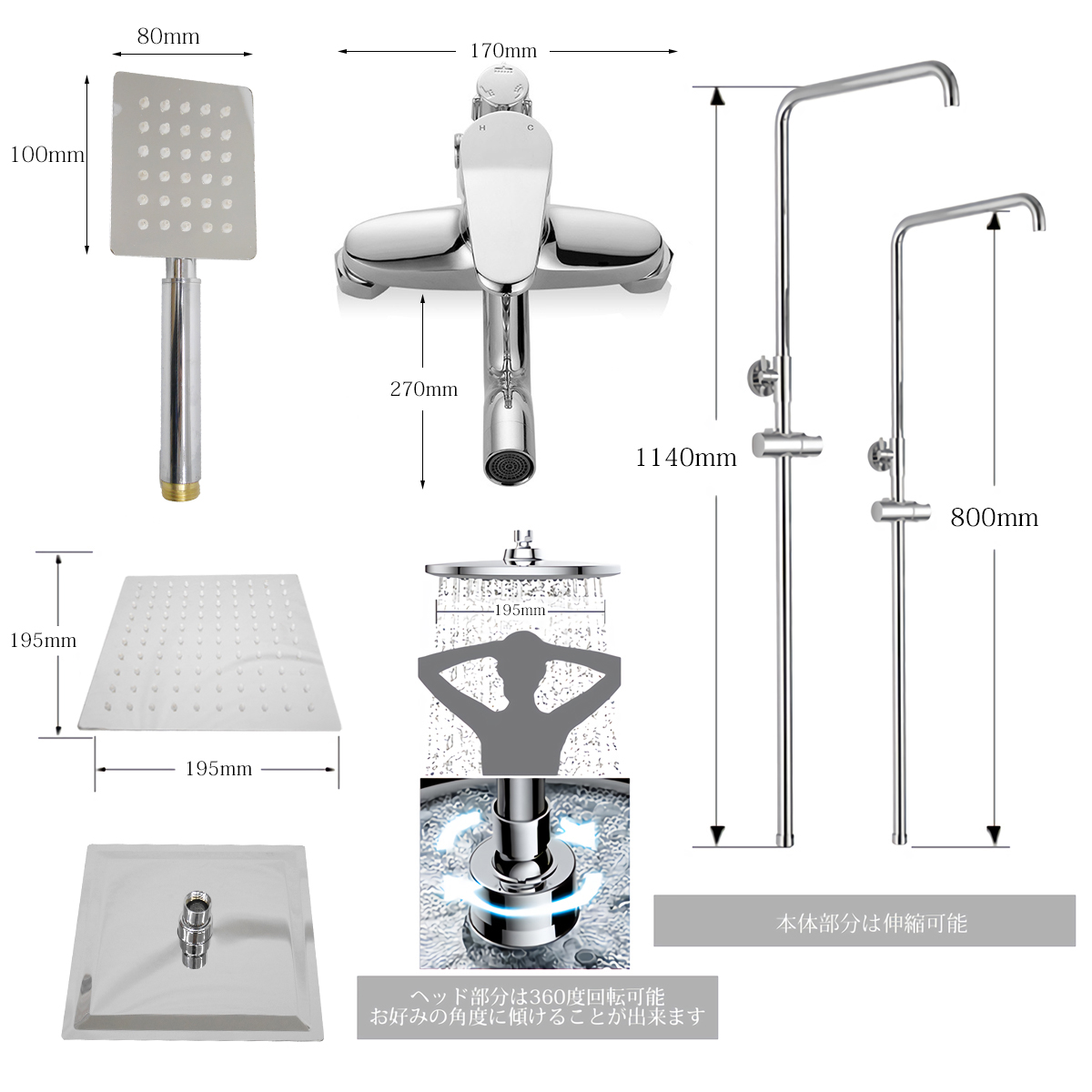 80mm

100mm

170mm

H C

270mm

1140mm

800mm

195mm

195mm

195mm

本体部分は伸縮可能

ヘッド部分は360度回転可能
お好みの角度に傾けることが出来ます