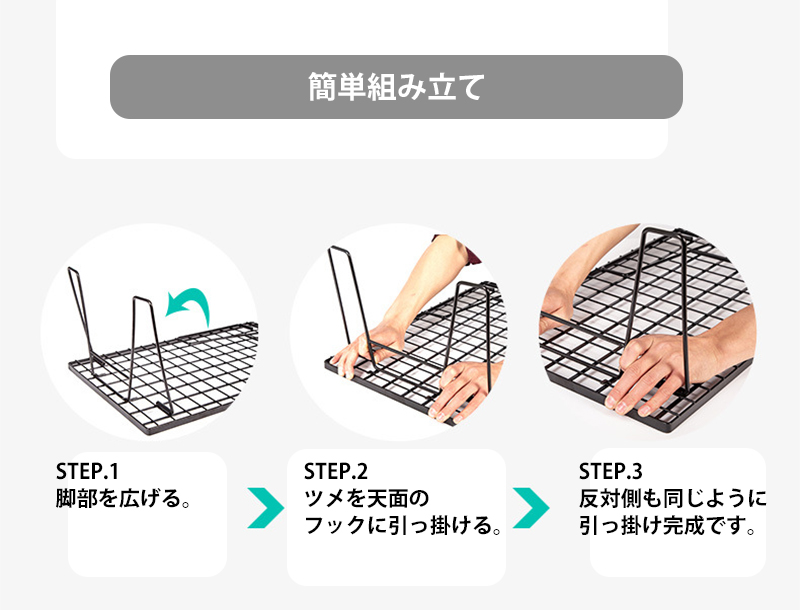 簡単組み立て

STEP.1
脚部を広げる。

STEP.2
ツメを天面の
フックに引っ掛ける。

STEP.3
反対側も同じように
引っ掛け完成です。