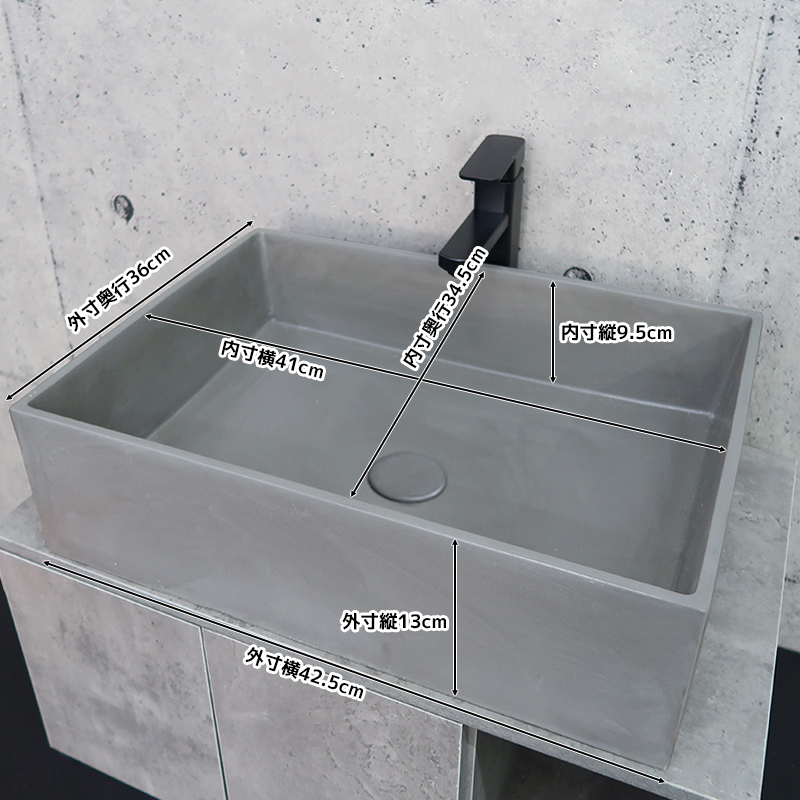 外寸奥行36cm

内寸横41cm

内寸奥行34.5cm

内寸縦9.5cm

外寸縦13cm

外寸横42.5cm