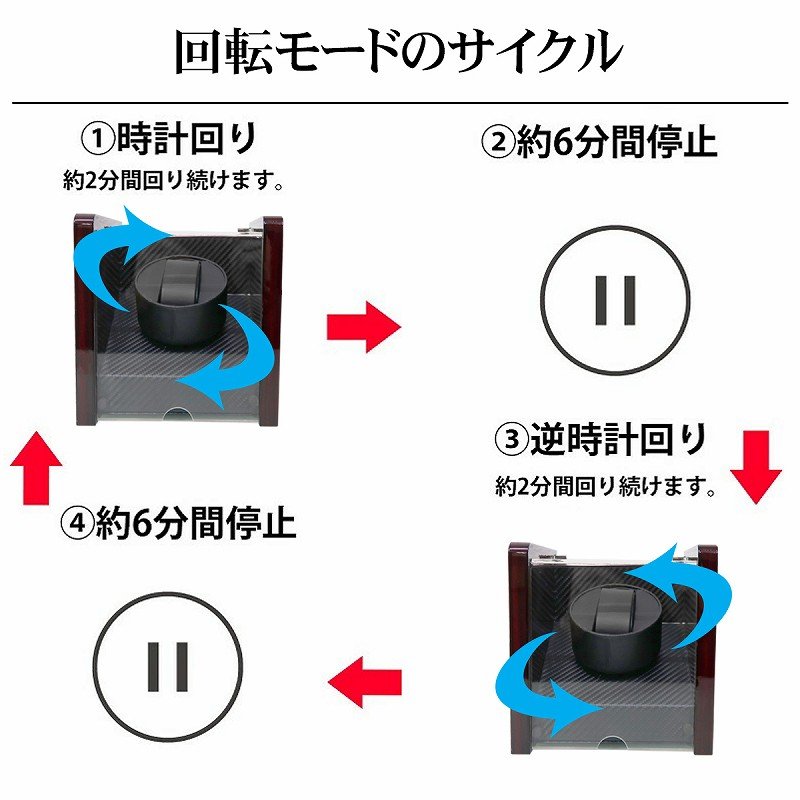 回転モードのサイクル

①時計回り
約2分間回り続けます。

②約6分間停止

③逆時計回り
約2分間回り続けます。

④約6分間停止