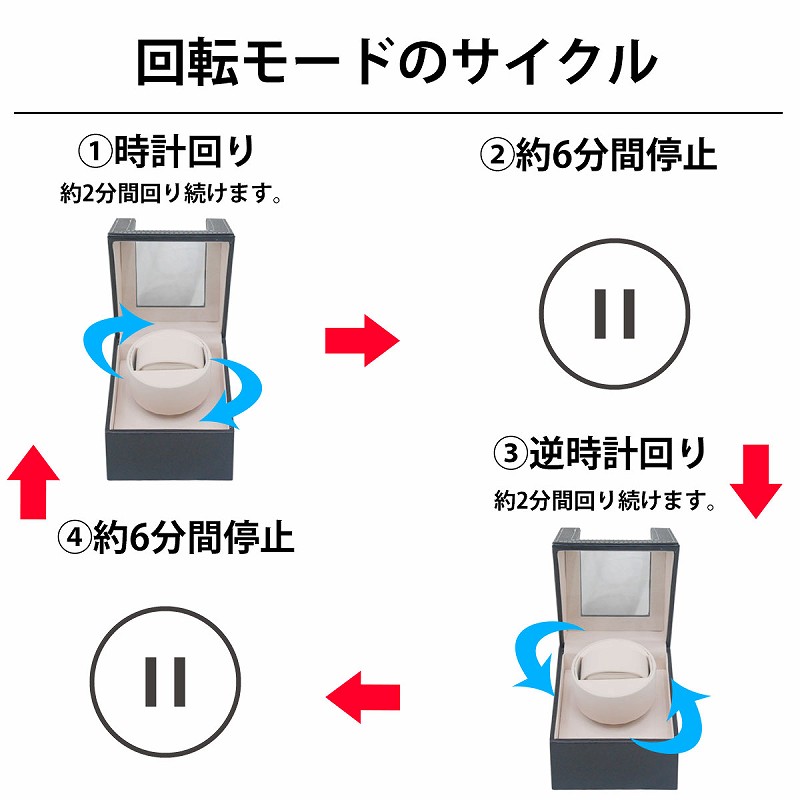 回転モードのサイクル

①時計回り
約2分間回り続けます。

②約6分間停止

③逆時計回り
約2分間回り続けます。

④約6分間停止